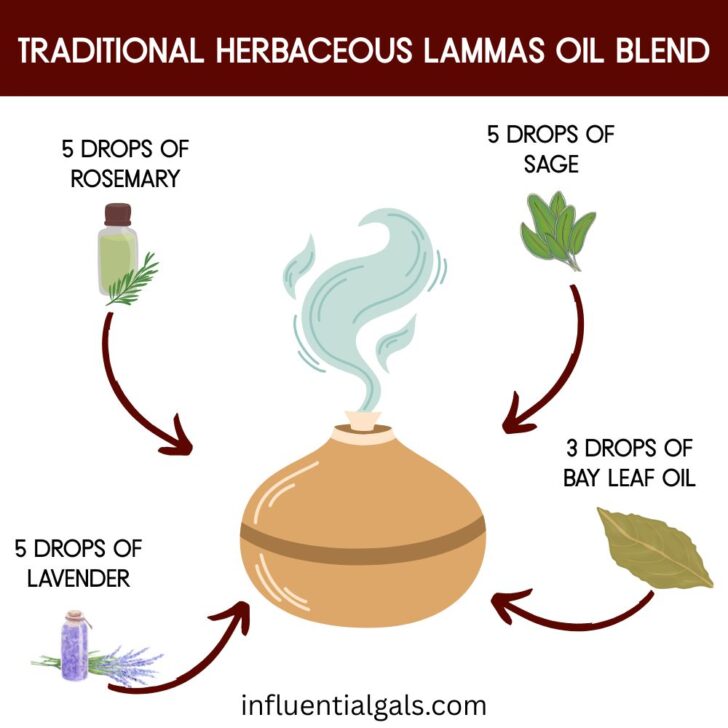 TRADITIONAL HERBACEOUS LAMMAS OIL BLEND

5 DROPS OF ROSEMARY

5 DROPS OF SAGE

3 DROPS OF BAY LEAF OIL

5 DROPS OF LAVENDER

influentialgals.com